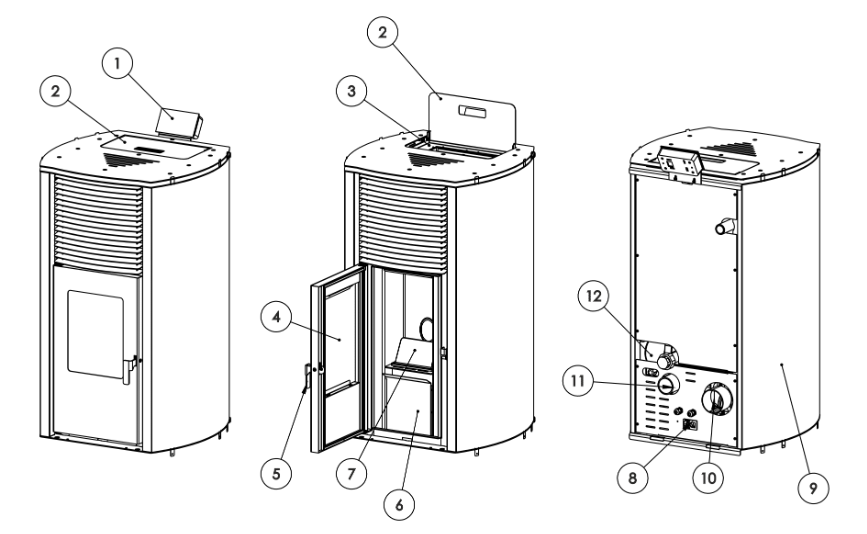 1
2
2
3
4
5
7
6
12
11
8
10
9